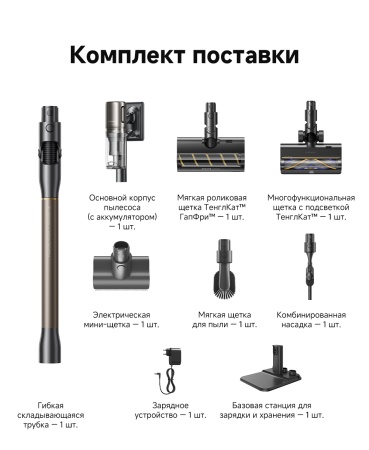 Комплект поставки

Основной корпус пылесоса (с аккумулятором) — 1 шт.

Мягкая роликовая щетка ТенглКат™ ГапФри™ — 1 шт.

Многофункциональная щетка с подсветкой ТенглКат™ — 1 шт.

Электрическая мини-щетка — 1 шт.

Мягкая щетка для пыли — 1 шт.

Комбинированная насадка — 1 шт.

Гибкая складывающаяся трубка — 1 шт.

Зарядное устройство — 1 шт.

Базовая станция для зарядки и хранения — 1 шт.